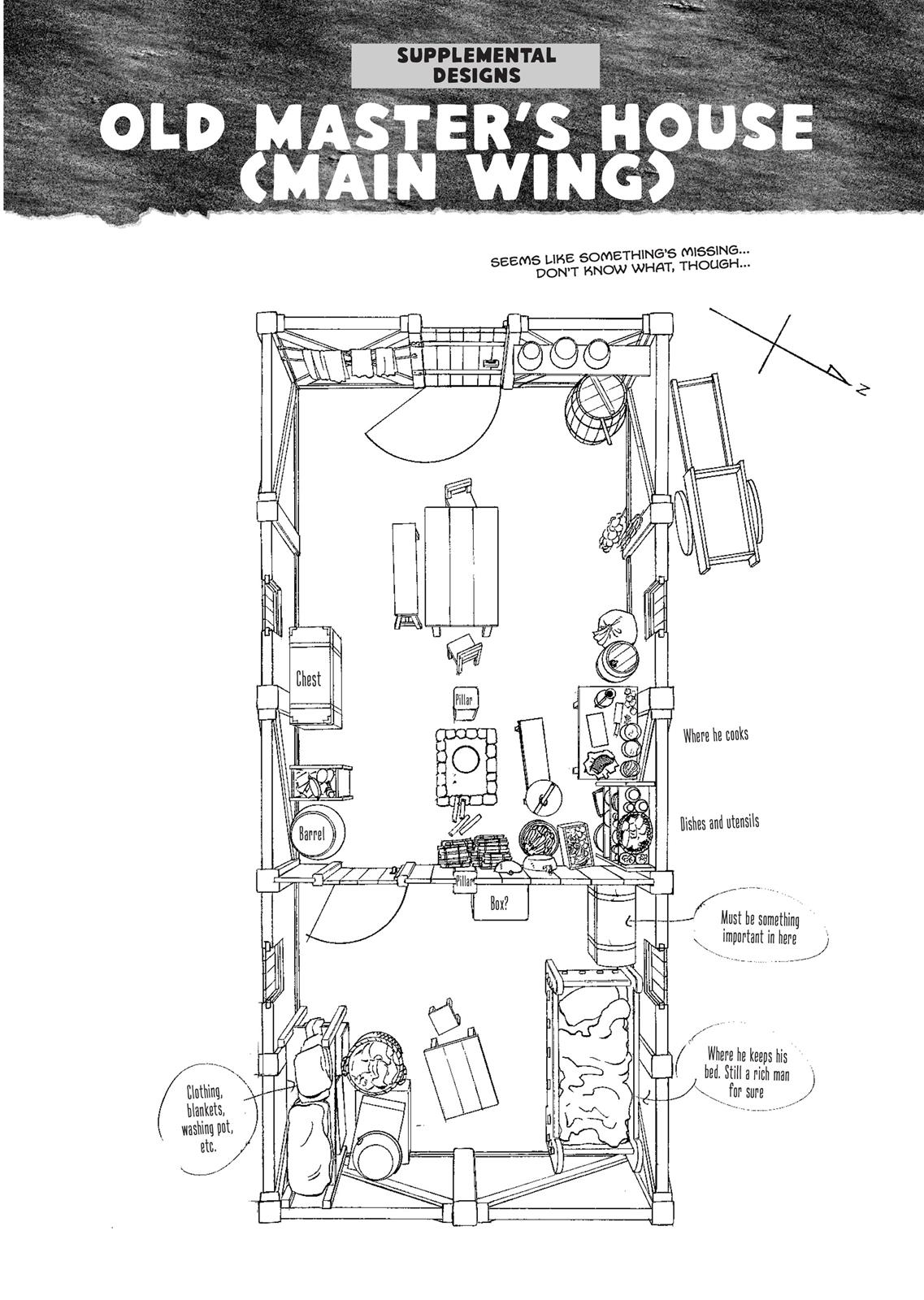 SUPPLEMENTAL DESIGNS

OLD MASTER'S HOUSE (MAIN WING)

SEEMS LIKE SOMETHING'S MISSING... DON'T KNOW WHAT, THOUGH...

N

Chest

Pillar

Where he cooks

Dishes and utensils

Barrel

Pillar

Box?

Must be something important in here

Where he keeps his bed. Still a rich man for sure

Clothing, blankets, washing pot, etc.